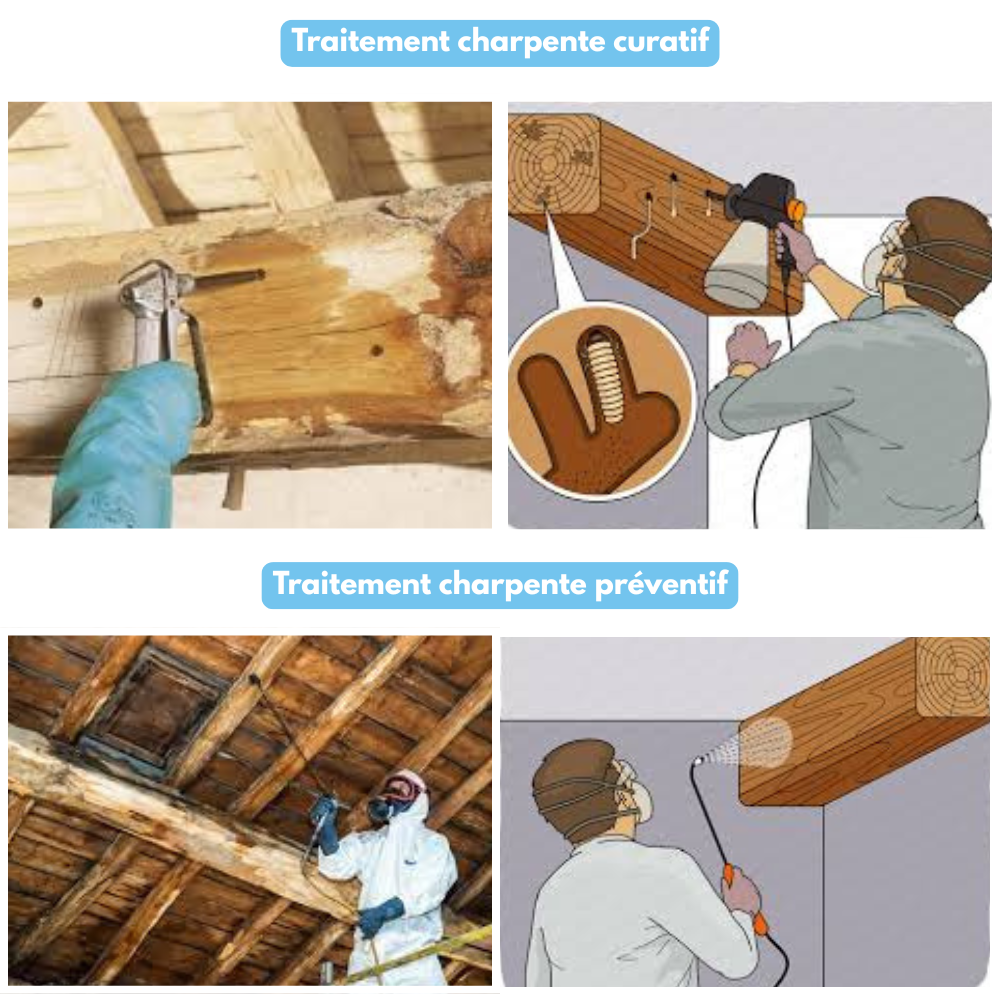 Traitement charpente curatif

Traitement charpente préventif